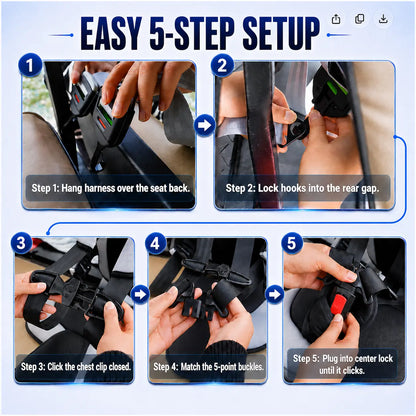 EASY 5-STEP SETUP

1

Step 1: Hang harness over the seat back.

2

Step 2: Lock hooks into the rear gap.

3

Step 3: Click the chest clip closed.

4

Step 4: Match the 5-point buckles.

5

Step 5: Plug into center lock until it clicks.